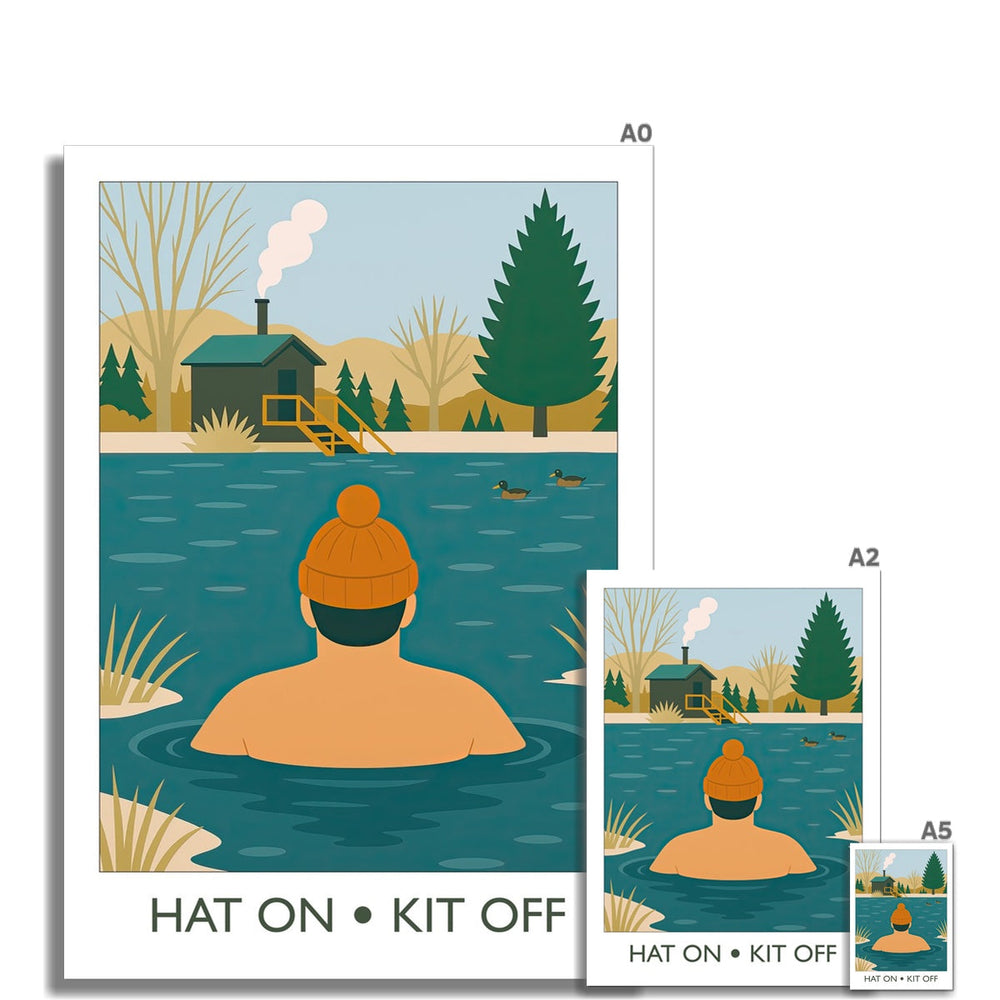 A0

HAT ON • KIT OFF

A2

HAT ON • KIT OFF

A5

HAT ON • KIT OFF